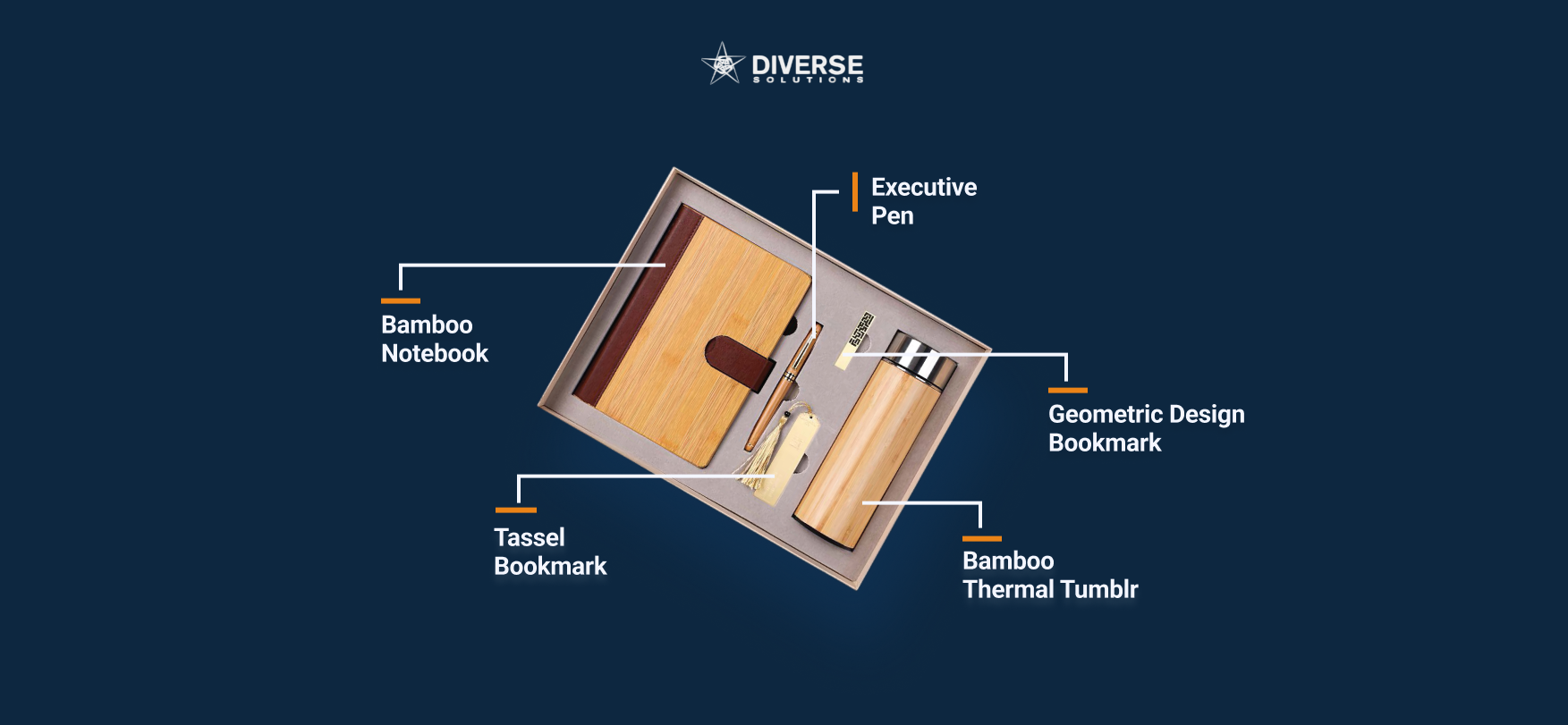 DIVERSE
SOLUTIONS

Executive Pen

Bamboo Notebook

Geometric Design Bookmark

Tassel Bookmark

Bamboo Thermal Tumblr